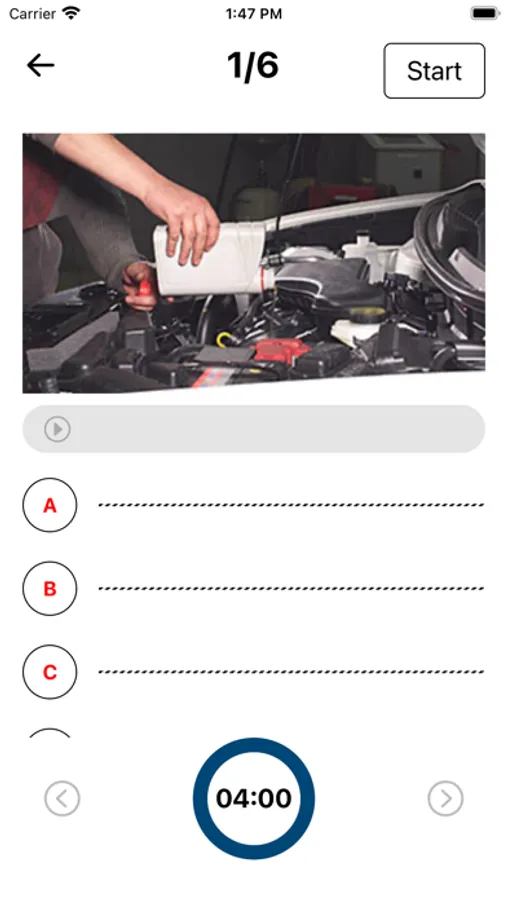 Carrier 1:47 PM

1/6

Start

A

B

C

04:00