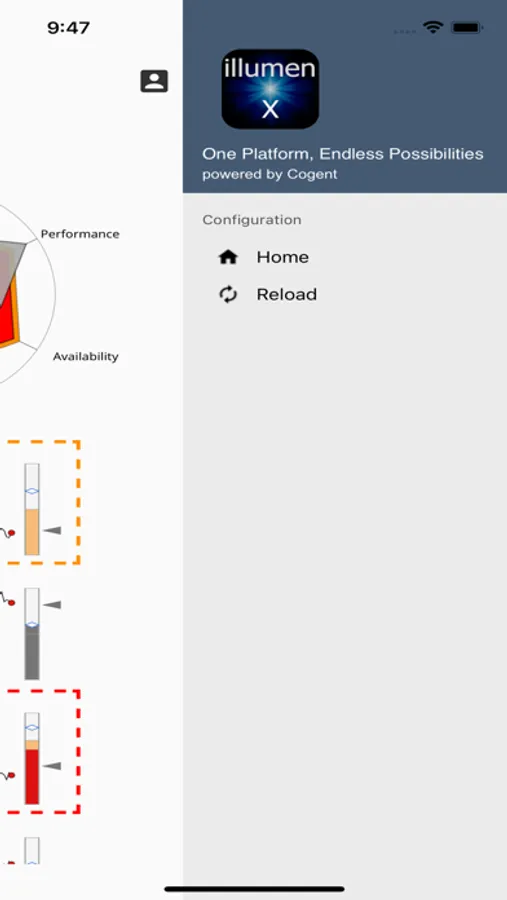 9:47

Performance

Availability

illumen
X

One Platform, Endless Possibilities
powered by Cogent

Configuration

Home

Reload