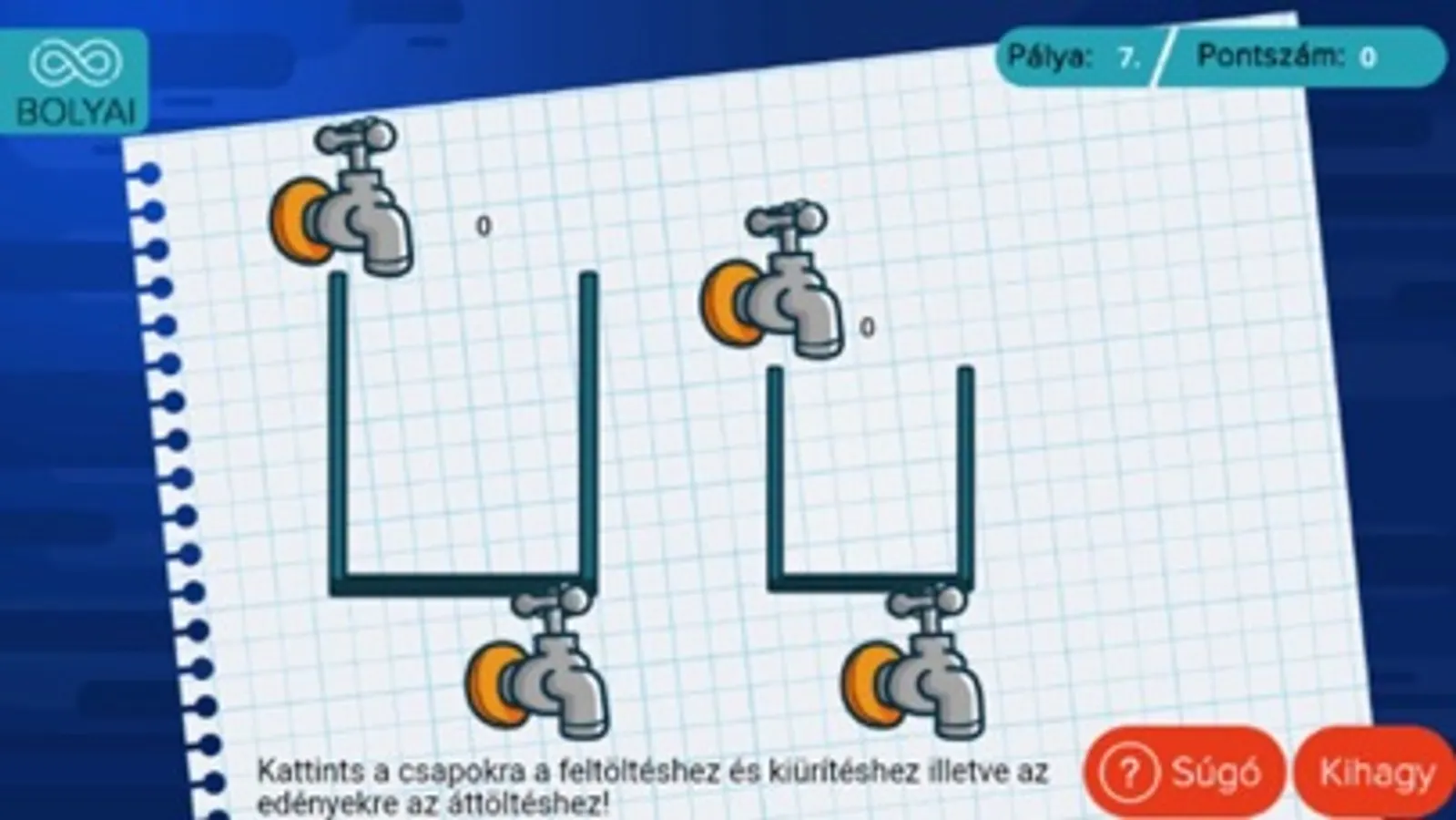 BOLYAI

Pálya: 7.

Pontszám: 0

0

0

Kattints a csapokra a feltöltéshez és kiürítéshez illetve az edényekre az áttöltéshez!

? Súgó

Kihagy