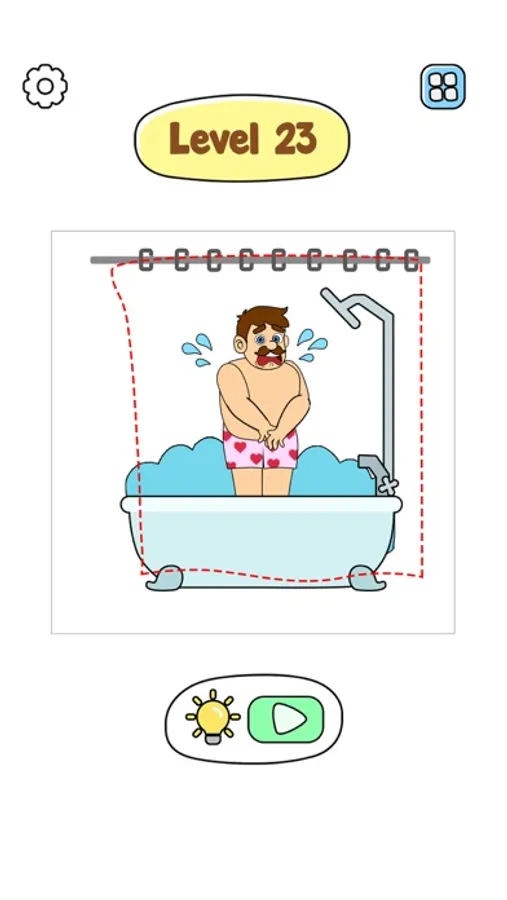 Level 23