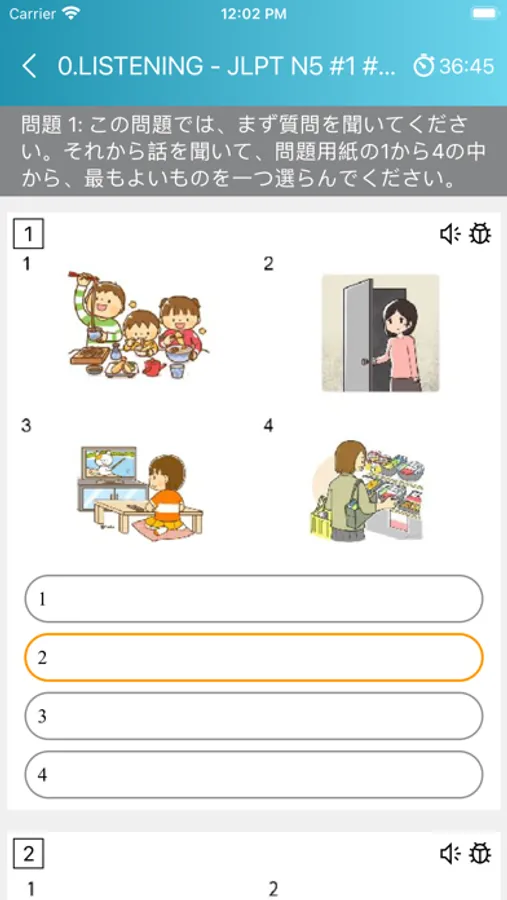 Carrier 12:02 PM

0.LISTENING - JLPT N5 #1 #... 36:45

問題 1: この問題では、まず質問を聞いてください。それから話を聞いて、問題用紙の1から4の中から、最もよいものを一つ選らんでください。

1

1

2

3

4

1

2

3

4

2

1

2