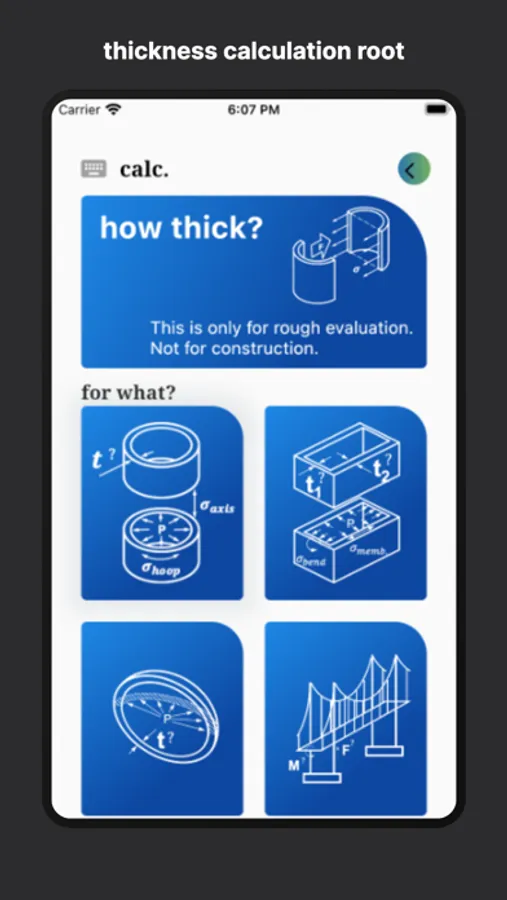 thickness calculation root

Carrier 6:07 PM

calc.

how thick?

This is only for rough evaluation. Not for construction.

for what?

$t^?$

$\sigma_{axis}$

P

$\sigma_{hoop}$

$t_1^?$

$t_2^?$

P

$\sigma_{bend}$

$\sigma_{memb}$

P

$t^?$

$M^?$

$F^?$