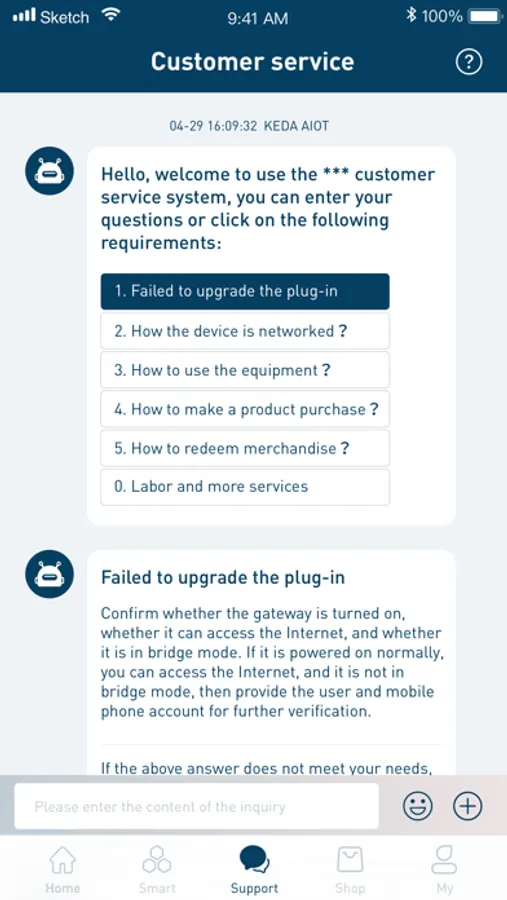 Sketch 9:41 AM 100%

Customer service

?

04-29 16:09:32 KEDA AIOT

Hello, welcome to use the *** customer service system, you can enter your questions or click on the following requirements:

1. Failed to upgrade the plug-in

2. How the device is networked ?

3. How to use the equipment ?

4. How to make a product purchase ?

5. How to redeem merchandise ?

0. Labor and more services

Failed to upgrade the plug-in

Confirm whether the gateway is turned on, whether it can access the Internet, and whether it is in bridge mode. If it is powered on normally, you can access the Internet, and it is not in bridge mode, then provide the user and mobile phone account for further verification.

If the above answer does not meet your needs,

Please enter the content of the inquiry

Home Smart Support Shop My