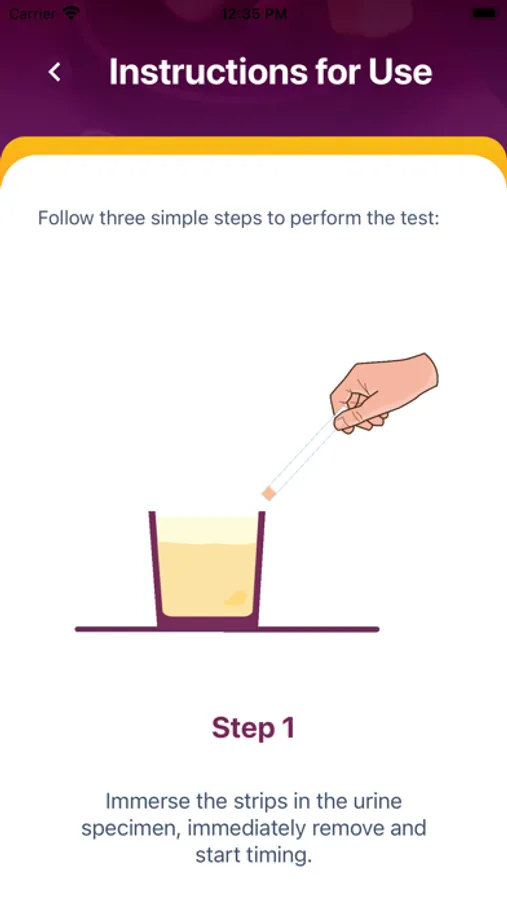 Carrier 12:35 PM

Instructions for Use

Follow three simple steps to perform the test:

Step 1

Immerse the strips in the urine specimen, immediately remove and start timing.