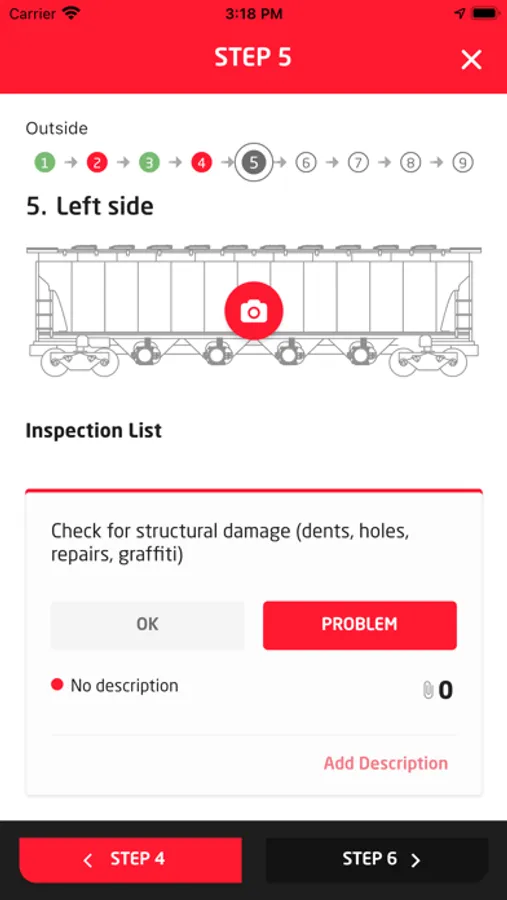 Carrier 3:18 PM

STEP 5

Outside

1 → 2 → 3 → 4 → 5 → 6 → 7 → 8 → 9

5. Left side

Inspection List

Check for structural damage (dents, holes, repairs, graffiti)

OK PROBLEM

No description 0

Add Description

< STEP 4 STEP 6 >