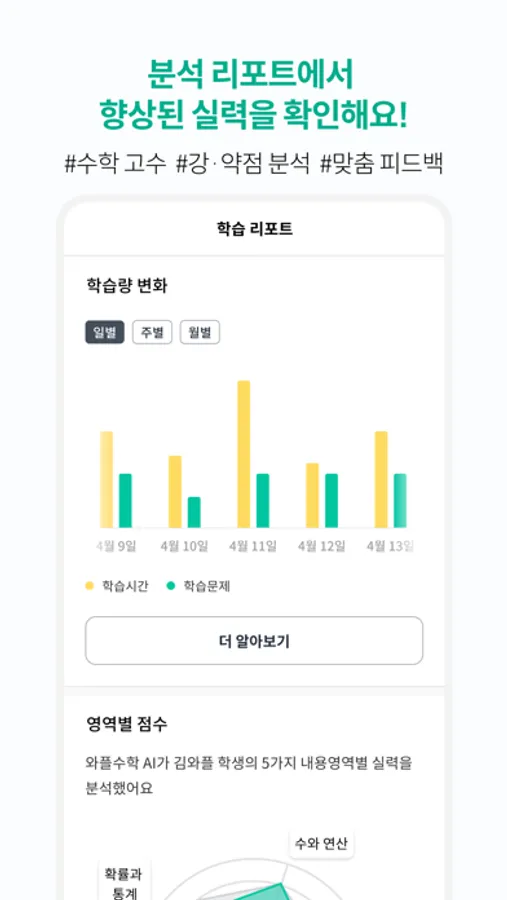 분석 리포트에서
향상된 실력을 확인해요!

#수학 고수 #강·약점 분석 #맞춤 피드백

학습 리포트

학습량 변화

일별 주별 월별

4월 9일 4월 10일 4월 11일 4월 12일 4월 13일

학습시간 학습문제

더 알아보기

영역별 점수

와플수학 AI가 김와플 학생의 5가지 내용영역별 실력을 분석했어요

수와 연산

확률과 통계