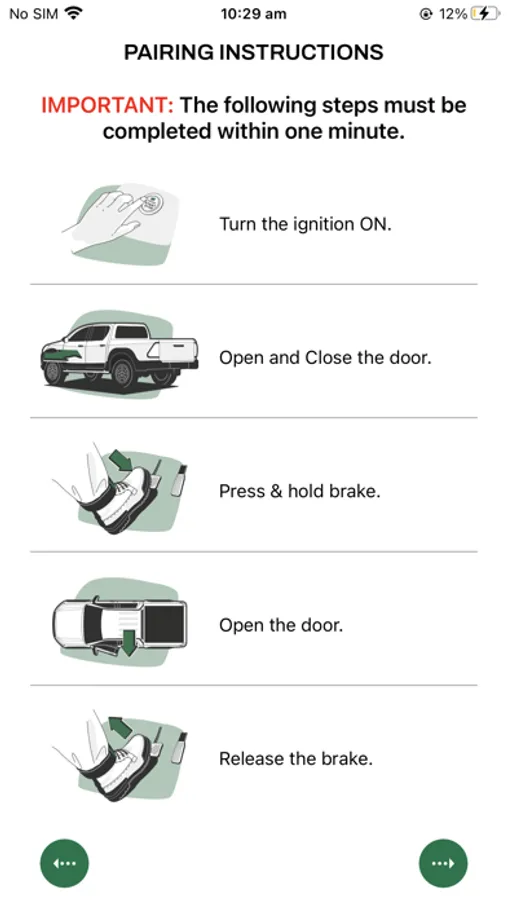 No SIM 10:29 am 12%

PAIRING INSTRUCTIONS

IMPORTANT: The following steps must be completed within one minute.

Turn the ignition ON.

Open and Close the door.

Press & hold brake.

Open the door.

Release the brake.