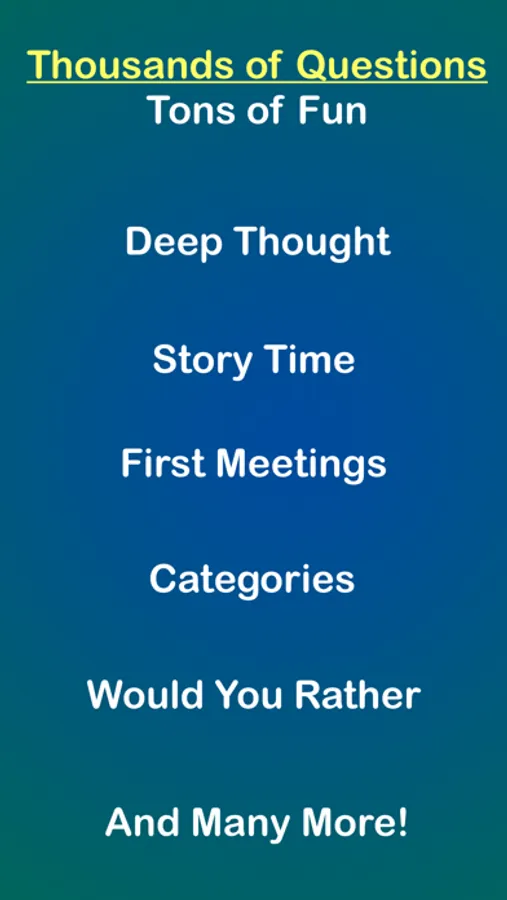 Thousands of Questions
Tons of Fun

Deep Thought

Story Time

First Meetings

Categories

Would You Rather

And Many More!