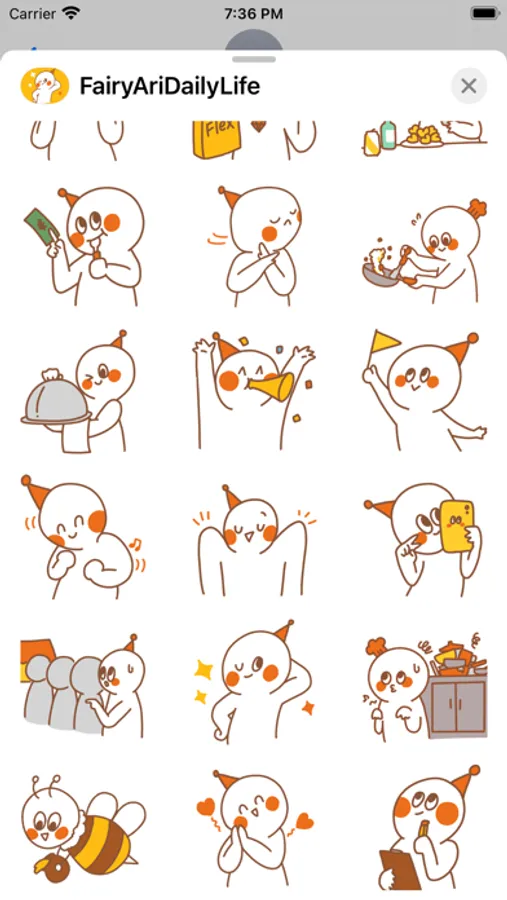 Carrier
7:36 PM
FairyAriDailyLife
Flex