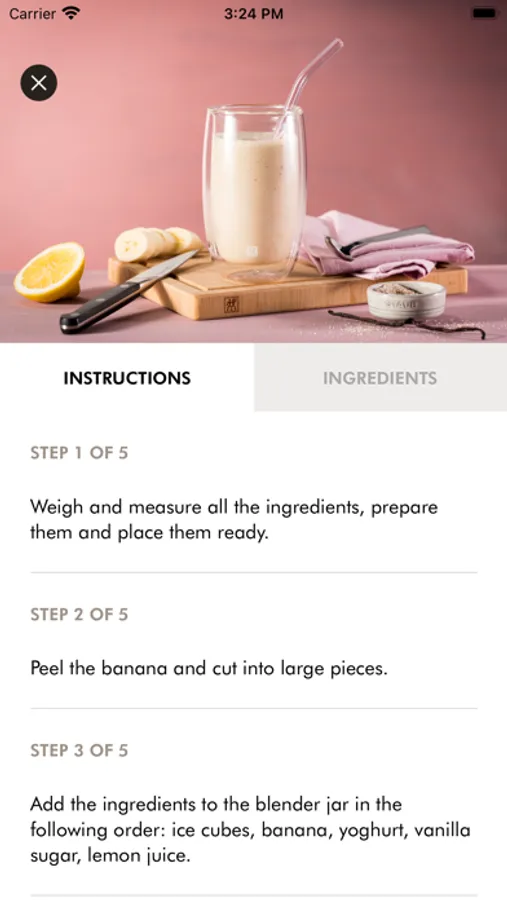 Carrier

3:24 PM

INSTRUCTIONS

INGREDIENTS

STEP 1 OF 5

Weigh and measure all the ingredients, prepare them and place them ready.

STEP 2 OF 5

Peel the banana and cut into large pieces.

STEP 3 OF 5

Add the ingredients to the blender jar in the following order: ice cubes, banana, yoghurt, vanilla sugar, lemon juice.