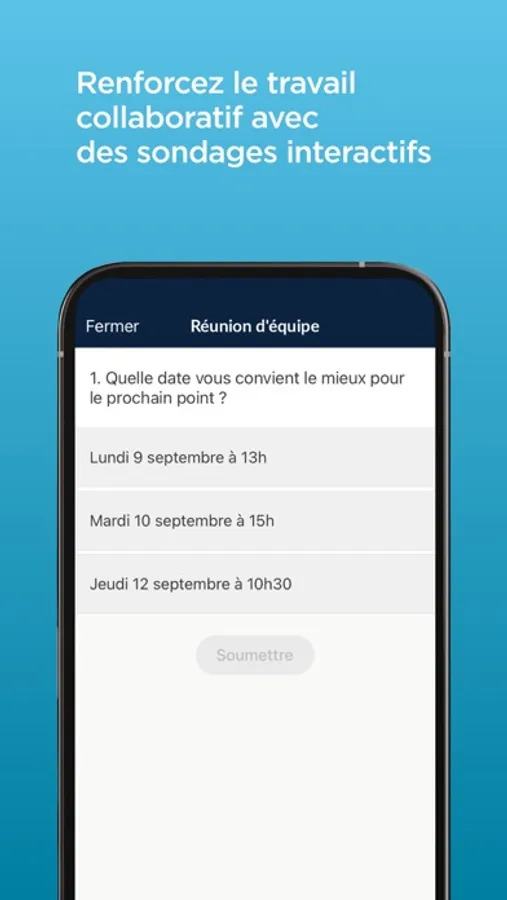 Renforcez le travail collaboratif avec des sondages interactifs

Fermer

Réunion d'équipe

1. Quelle date vous convient le mieux pour le prochain point ?

Lundi 9 septembre à 13h

Mardi 10 septembre à 15h

Jeudi 12 septembre à 10h30

Soumettre