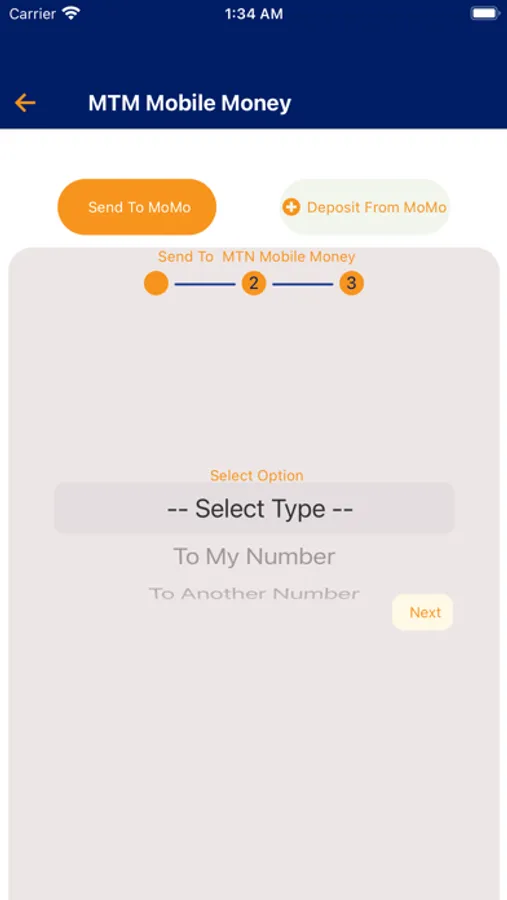 Carrier 1:34 AM

MTM Mobile Money

Send To MoMo

Deposit From MoMo

Send To MTN Mobile Money

2

3

Select Option

-- Select Type --

To My Number

To Another Number

Next