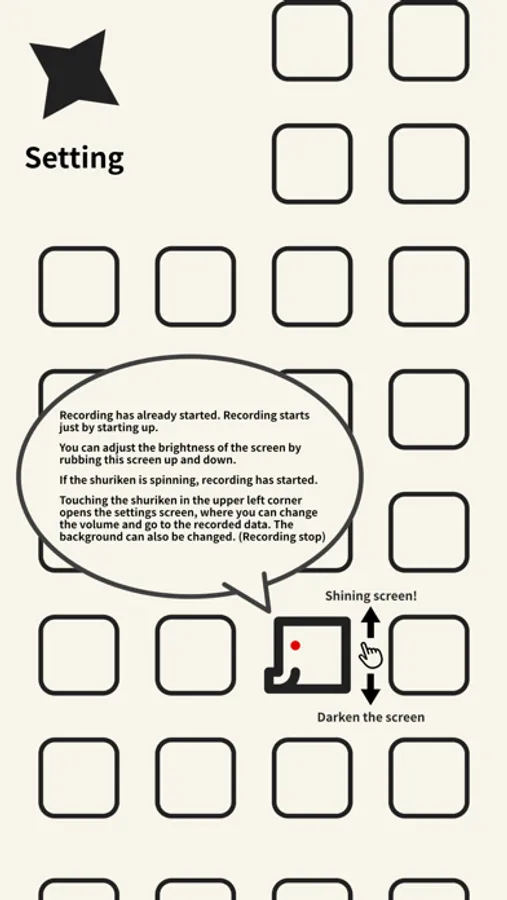 Setting

Recording has already started. Recording starts just by starting up.

You can adjust the brightness of the screen by rubbing this screen up and down.

If the shuriken is spinning, recording has started.

Touching the shuriken in the upper left corner opens the settings screen, where you can change the volume and go to the recorded data. The background can also be changed. (Recording stop)

Shining screen!

Darken the screen