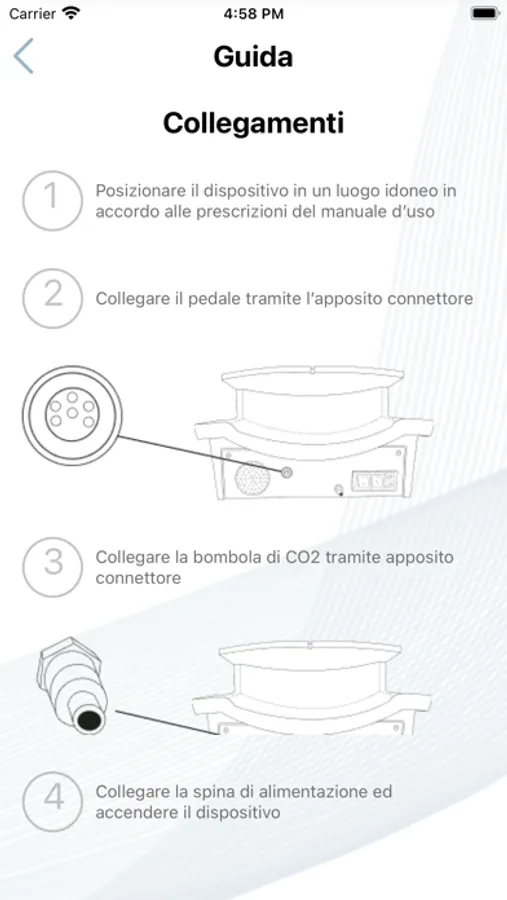 Carrier 4:58 PM

Guida

Collegamenti

1 Posizionare il dispositivo in un luogo idoneo in accordo alle prescrizioni del manuale d'uso

2 Collegare il pedale tramite l'apposito connettore

3 Collegare la bombola di CO2 tramite apposito connettore

4 Collegare la spina di alimentazione ed accendere il dispositivo