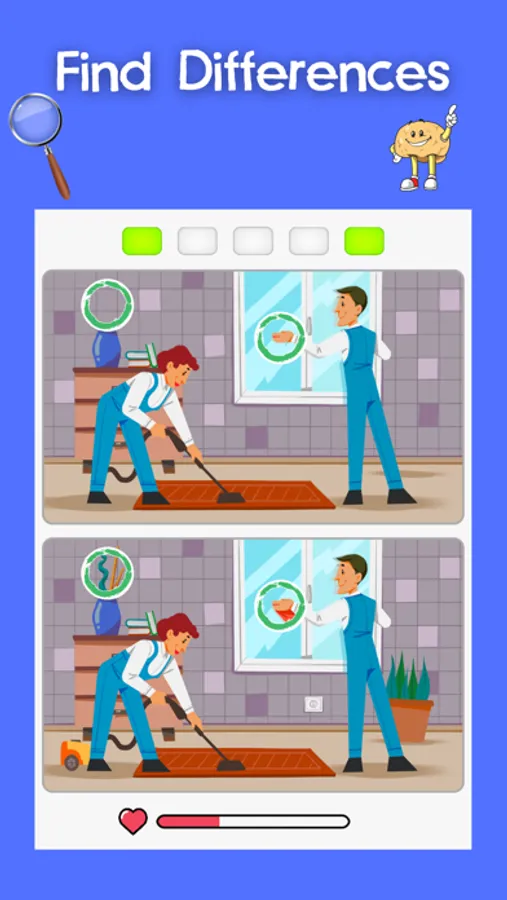 Find Differences