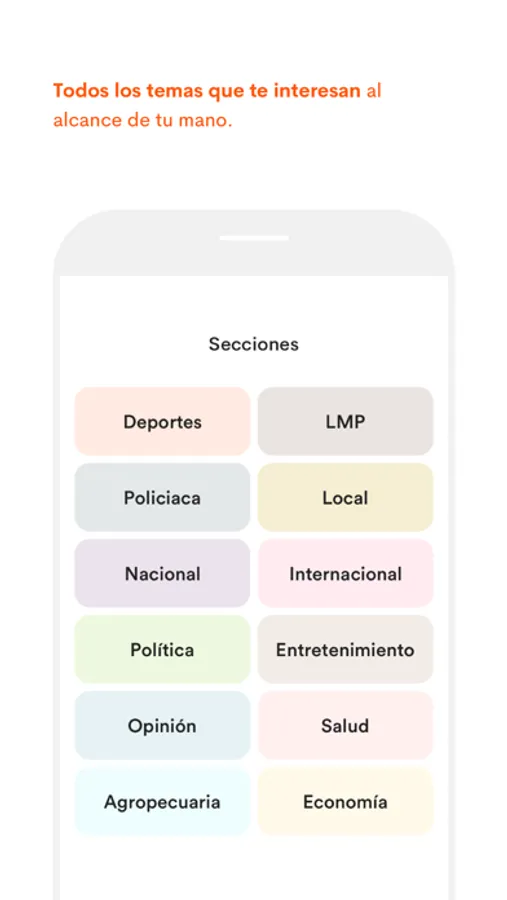 Todos los temas que te interesan al alcance de tu mano.

Secciones

Deportes
LMP
Policiaca
Local
Nacional
Internacional
Política
Entretenimiento
Opinión
Salud
Agropecuaria
Economía