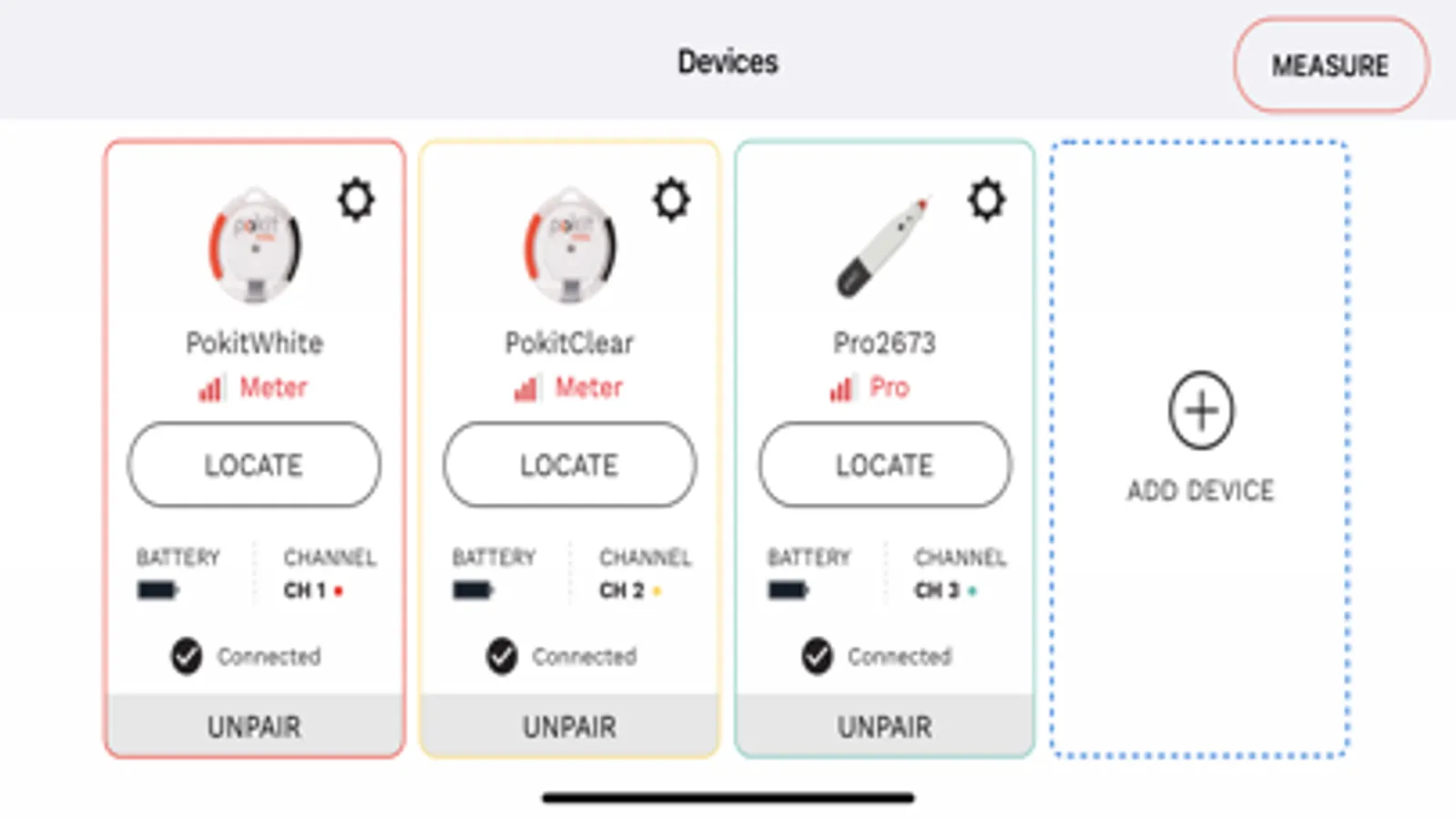 Devices

MEASURE

pokit

PokitWhite

Meter

LOCATE

BATTERY

CHANNEL

CH 1

Connected

UNPAIR

pokit

PokitClear

Meter

LOCATE

BATTERY

CHANNEL

CH 2

Connected

UNPAIR

Pro2673

Pro

LOCATE

BATTERY

CHANNEL

CH 3

Connected

UNPAIR

ADD DEVICE