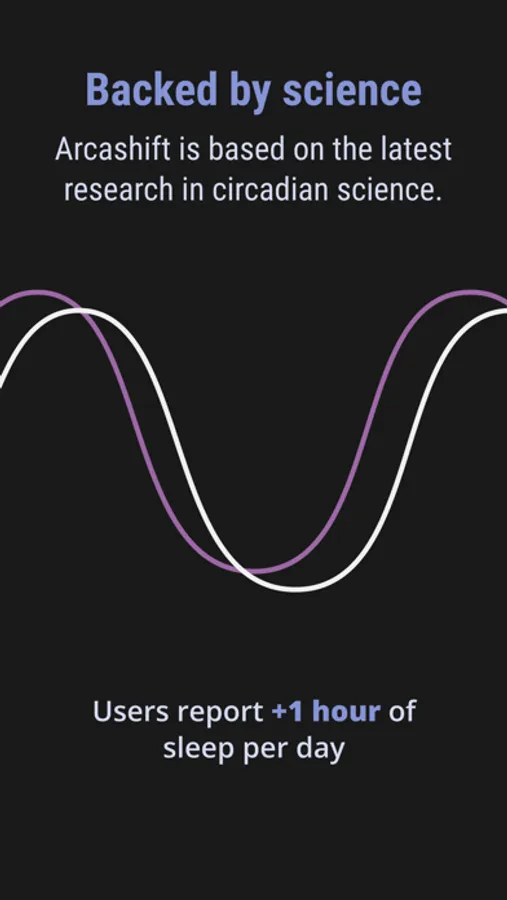 Backed by science

Arcashift is based on the latest research in circadian science.

Users report +1 hour of sleep per day