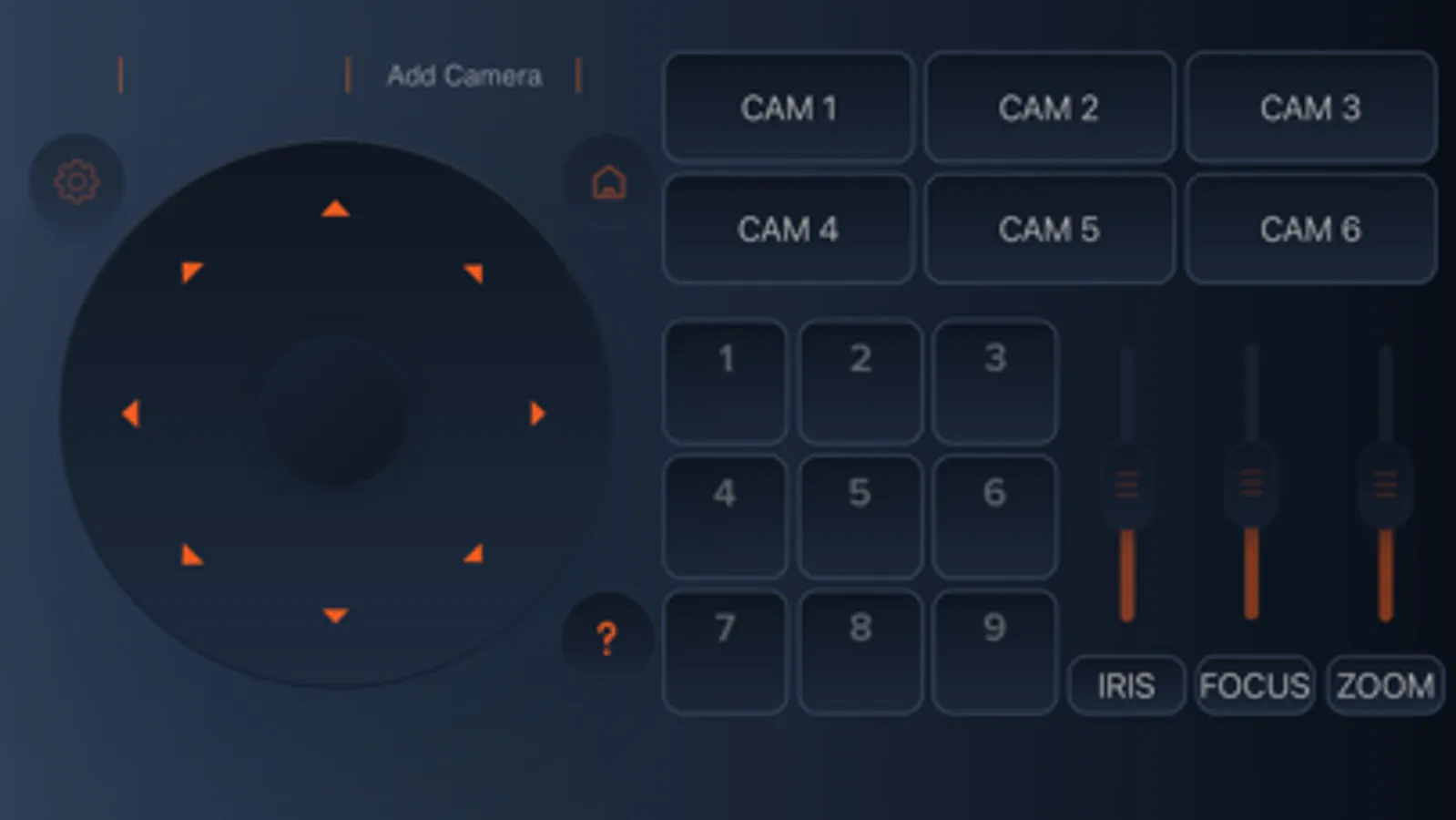 Add Camera

CAM 1
CAM 2
CAM 3
CAM 4
CAM 5
CAM 6

1
2
3
4
5
6
7
8
9

?

IRIS
FOCUS
ZOOM