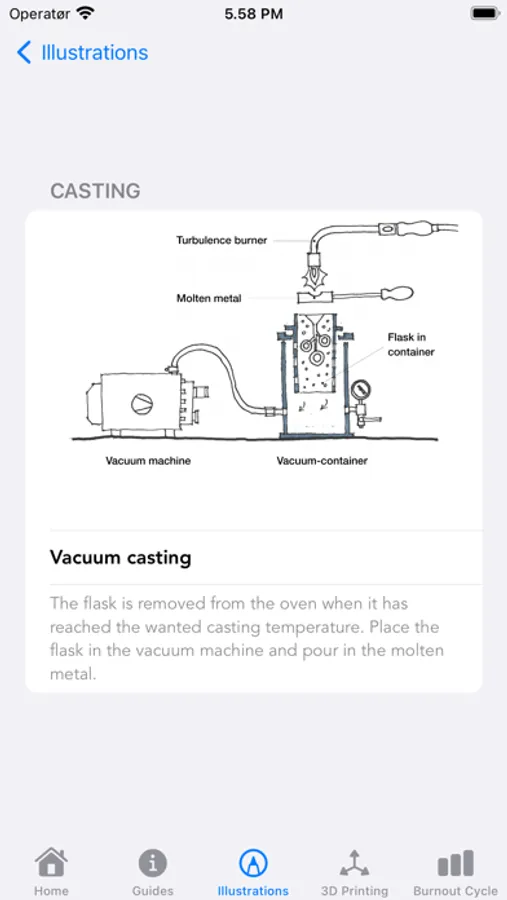 Operatør 5.58 PM

Illustrations

CASTING

Turbulence burner

Molten metal

Flask in container

Vacuum machine

Vacuum-container

Vacuum casting

The flask is removed from the oven when it has reached the wanted casting temperature. Place the flask in the vacuum machine and pour in the molten metal.

Home Guides Illustrations 3D Printing Burnout Cycle