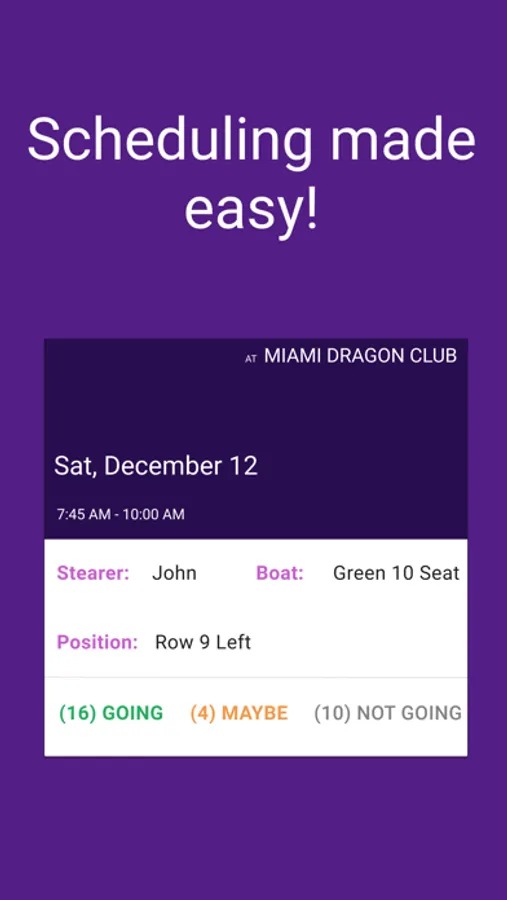 Scheduling made easy!

AT MIAMI DRAGON CLUB

Sat, December 12

7:45 AM - 10:00 AM

Stearer: John Boat: Green 10 Seat

Position: Row 9 Left

(16) GOING (4) MAYBE (10) NOT GOING