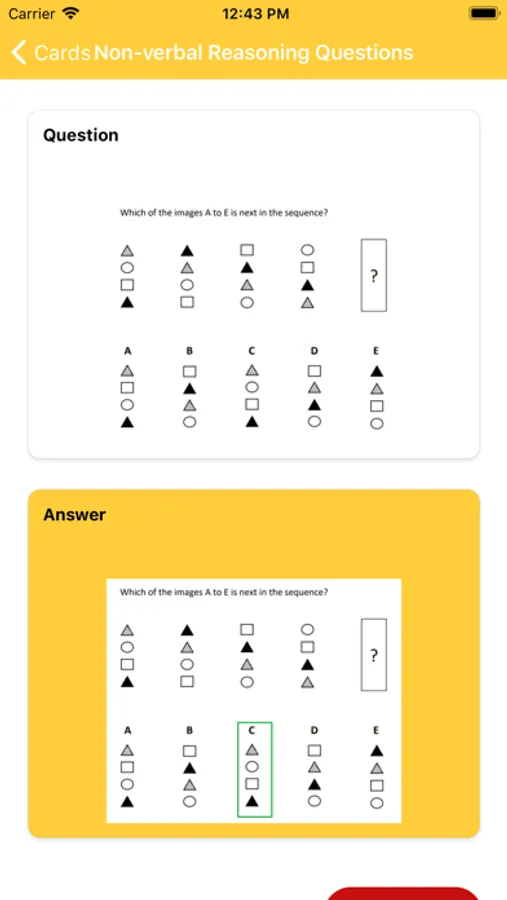 Carrier 12:43 PM

Cards Non-verbal Reasoning Questions

Question

Which of the images A to E is next in the sequence?

?

A B C D E

Answer

Which of the images A to E is next in the sequence?

?

A B C D E