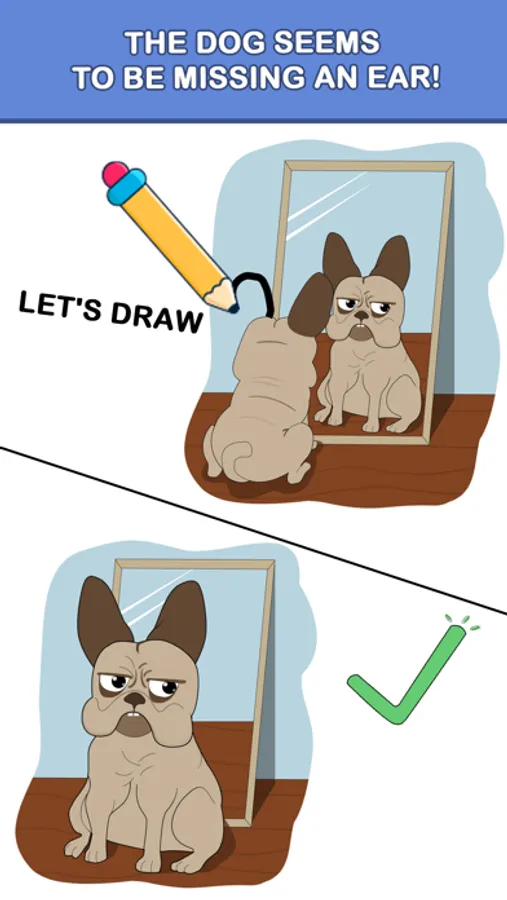 THE DOG SEEMS TO BE MISSING AN EAR!

LET'S DRAW