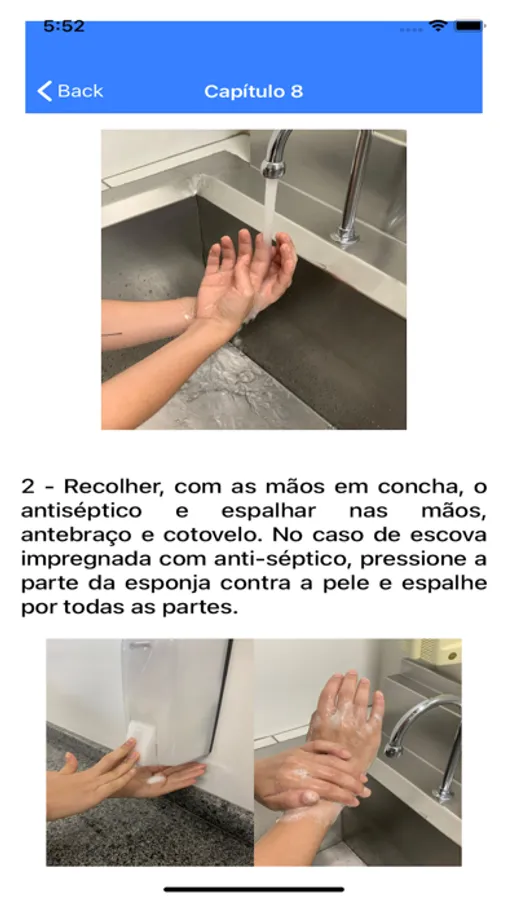 5:52

Back

Capítulo 8

2 - Recolher, com as mãos em concha, o antiséptico e espalhar nas mãos, antebraço e cotovelo. No caso de escova impregnada com anti-séptico, pressione a parte da esponja contra a pele e espalhe por todas as partes.