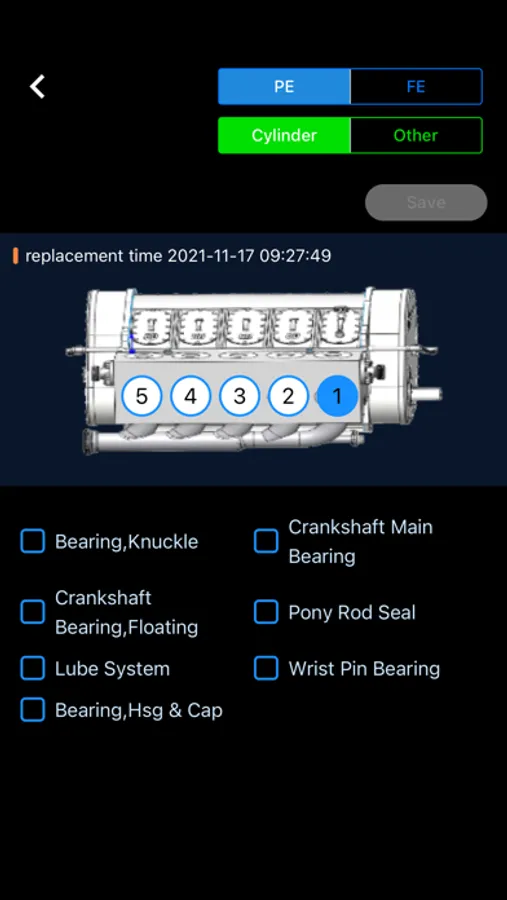 PE FE

Cylinder Other

Save

replacement time 2021-11-17 09:27:49

5 4 3 2 1

Bearing,Knuckle

Crankshaft Main Bearing

Crankshaft Bearing,Floating

Pony Rod Seal

Lube System

Wrist Pin Bearing

Bearing,Hsg & Cap