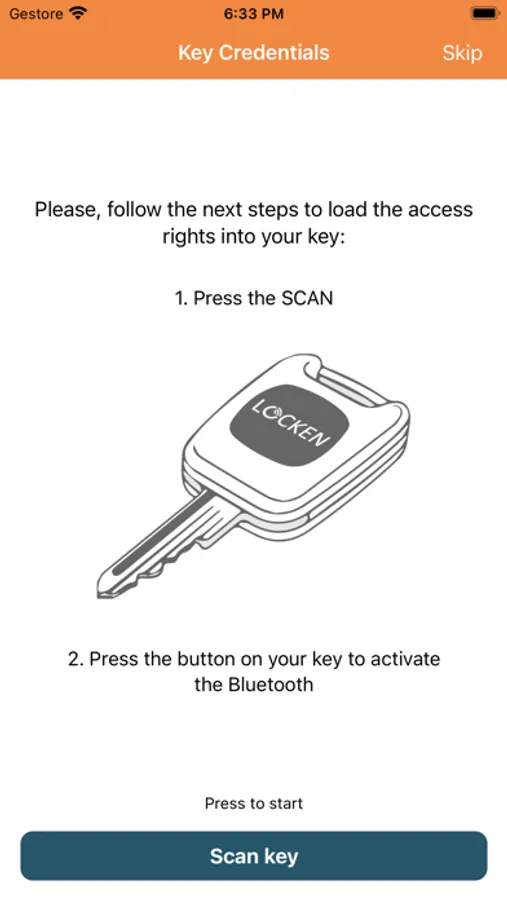 Gestore
6:33 PM

Key Credentials
Skip

Please, follow the next steps to load the access rights into your key:

1. Press the SCAN

LOCKEN

2. Press the button on your key to activate the Bluetooth

Press to start

Scan key