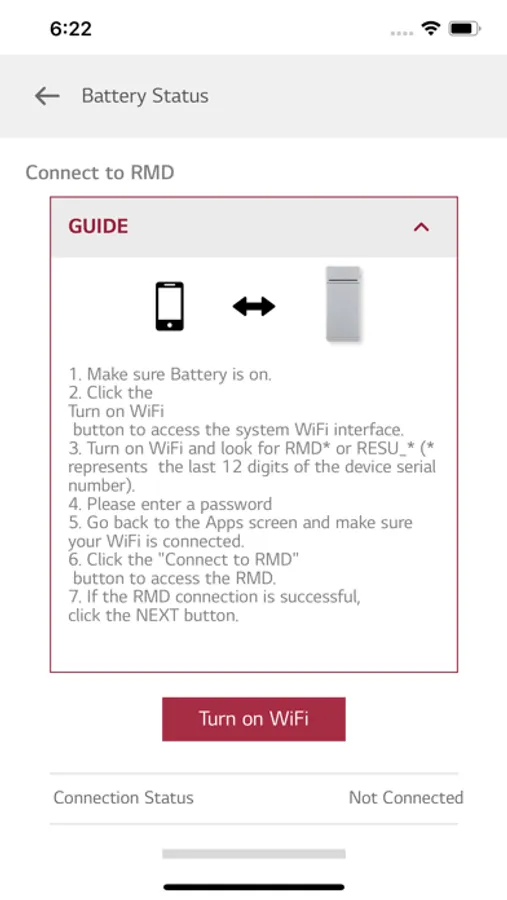 6:22

Battery Status

Connect to RMD

GUIDE

1. Make sure Battery is on.
2. Click the
Turn on WiFi
button to access the system WiFi interface.
3. Turn on WiFi and look for RMD* or RESU_* (* represents the last 12 digits of the device serial number).
4. Please enter a password
5. Go back to the Apps screen and make sure your WiFi is connected.
6. Click the "Connect to RMD"
button to access the RMD.
7. If the RMD connection is successful, click the NEXT button.

Turn on WiFi

Connection Status
Not Connected