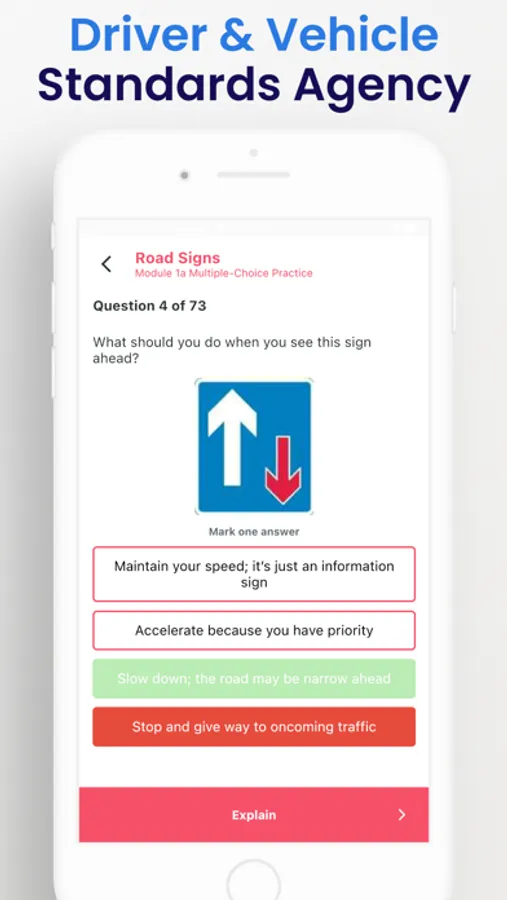 Driver & Vehicle Standards Agency

Road Signs
Module 1a Multiple-Choice Practice

Question 4 of 73

What should you do when you see this sign ahead?

Mark one answer

Maintain your speed; it's just an information sign

Accelerate because you have priority

Slow down; the road may be narrow ahead

Stop and give way to oncoming traffic

Explain