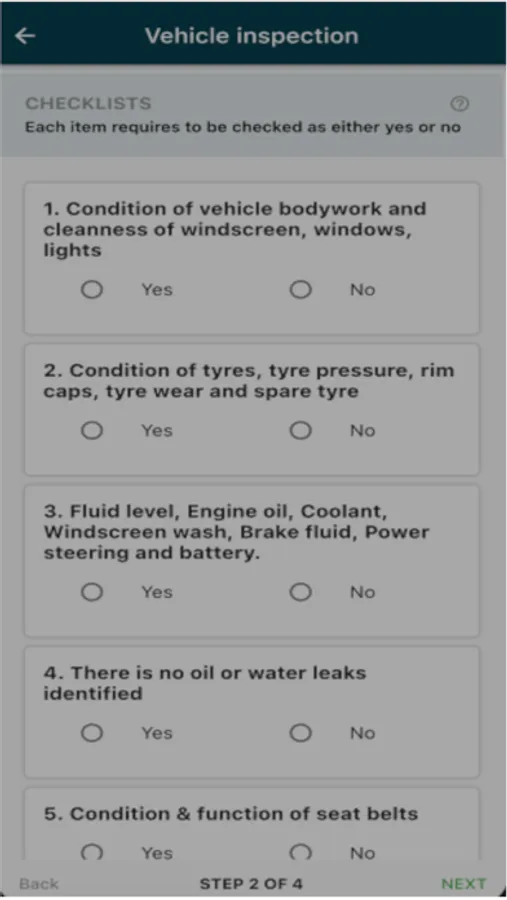 Vehicle inspection

CHECKLISTS
Each item requires to be checked as either yes or no

1. Condition of vehicle bodywork and cleanness of windscreen, windows, lights

Yes No

2. Condition of tyres, tyre pressure, rim caps, tyre wear and spare tyre

Yes No

3. Fluid level, Engine oil, Coolant, Windscreen wash, Brake fluid, Power steering and battery.

Yes No

4. There is no oil or water leaks identified

Yes No

5. Condition & function of seat belts

Yes No

Back STEP 2 OF 4 NEXT