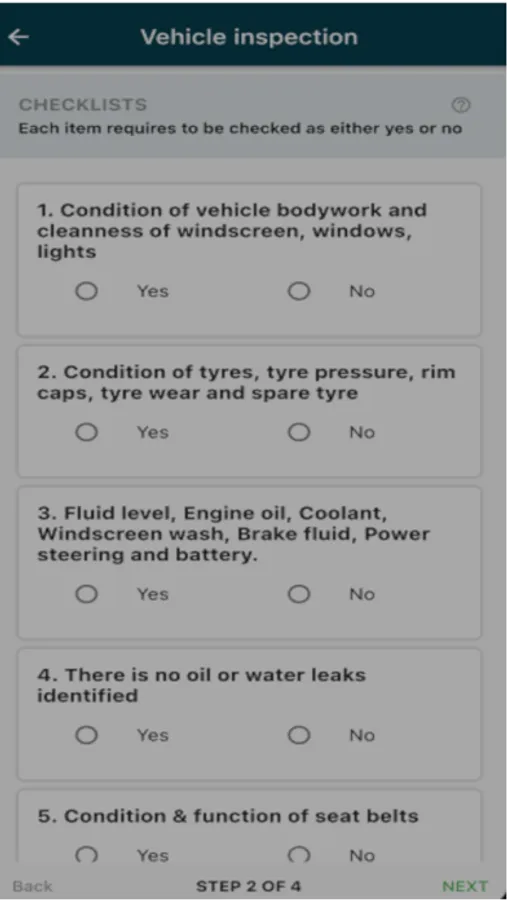 Vehicle inspection

CHECKLISTS
Each item requires to be checked as either yes or no

1. Condition of vehicle bodywork and cleanness of windscreen, windows, lights

Yes No

2. Condition of tyres, tyre pressure, rim caps, tyre wear and spare tyre

Yes No

3. Fluid level, Engine oil, Coolant, Windscreen wash, Brake fluid, Power steering and battery.

Yes No

4. There is no oil or water leaks identified

Yes No

5. Condition & function of seat belts

Yes No

Back STEP 2 OF 4 NEXT