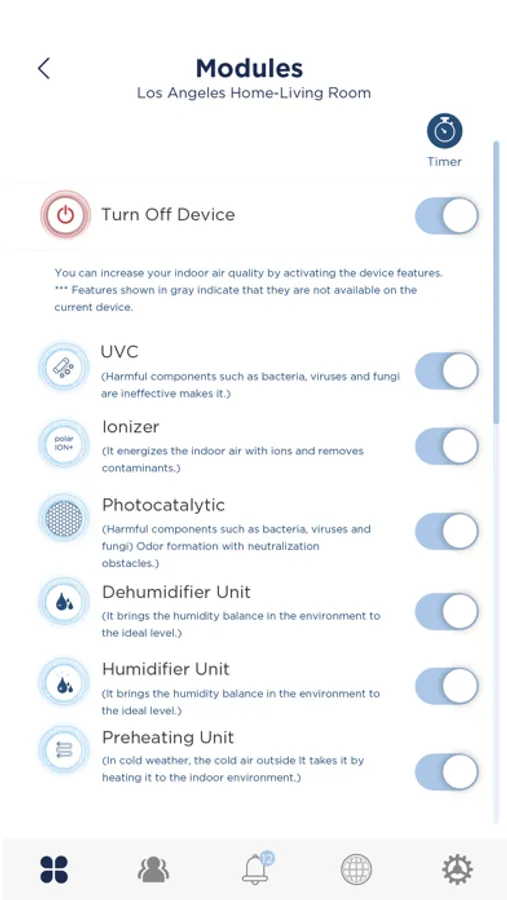 Modules
Los Angeles Home-Living Room

Timer

Turn Off Device

You can increase your indoor air quality by activating the device features.
*** Features shown in gray indicate that they are not available on the current device.

UVC
(Harmful components such as bacteria, viruses and fungi are ineffective makes it.)

polar ION+
Ionizer
(It energizes the indoor air with ions and removes contaminants.)

Photocatalytic
(Harmful components such as bacteria, viruses and fungi) Odor formation with neutralization obstacles.)

Dehumidifier Unit
(It brings the humidity balance in the environment to the ideal level.)

Humidifier Unit
(It brings the humidity balance in the environment to the ideal level.)

Preheating Unit
(In cold weather, the cold air outside It takes it by heating it to the indoor environment.)

12