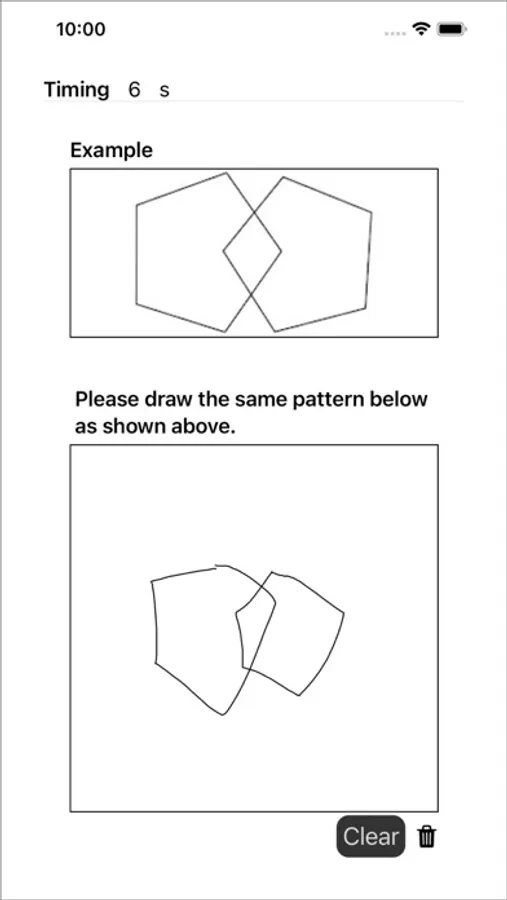 10:00

Timing 6 s

Example

Please draw the same pattern below as shown above.

Clear