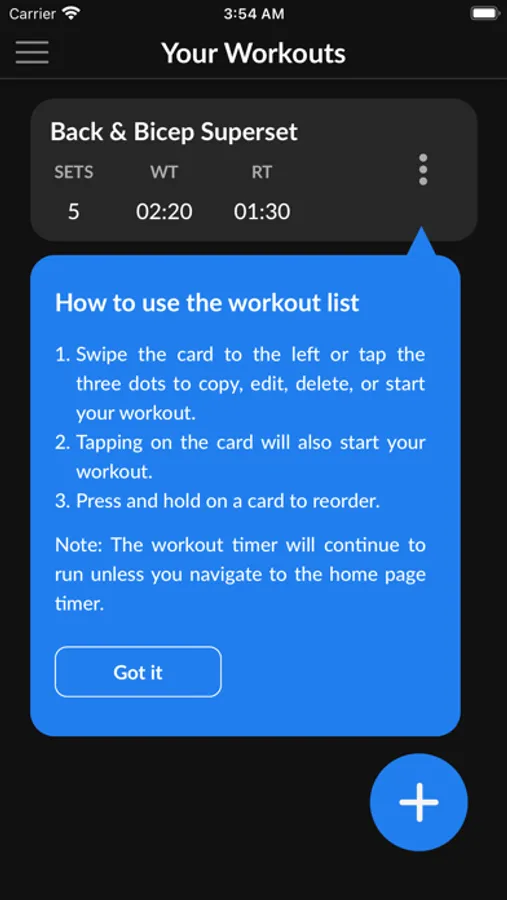 Carrier 3:54 AM

Your Workouts

Back & Bicep Superset

| SETS | WT | RT |
|---|---|---|
| 5 | 02:20 | 01:30 |

How to use the workout list

1. Swipe the card to the left or tap the three dots to copy, edit, delete, or start your workout.
2. Tapping on the card will also start your workout.
3. Press and hold on a card to reorder.

Note: The workout timer will continue to run unless you navigate to the home page timer.

Got it

+