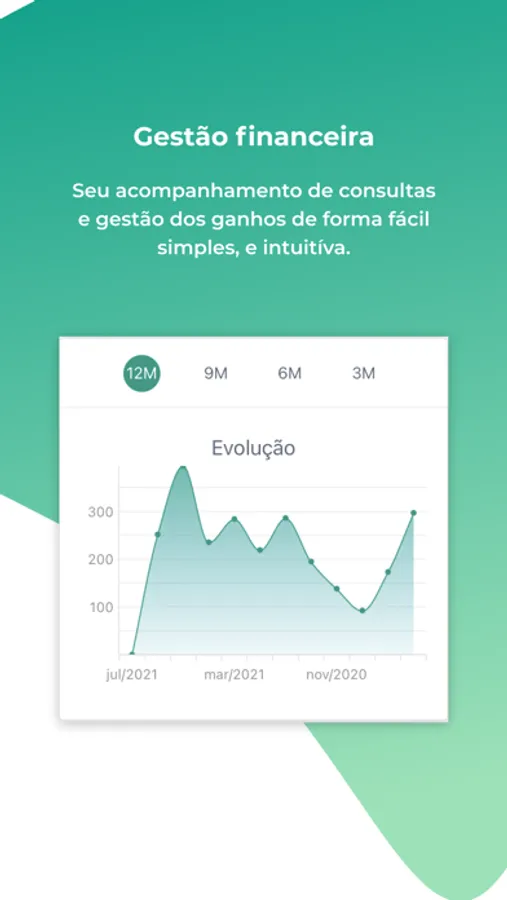 Gestão financeira

Seu acompanhamento de consultas e gestão dos ganhos de forma fácil simples, e intuitíva.

12M 9M 6M 3M

Evolução

300
200
100

jul/2021 mar/2021 nov/2020