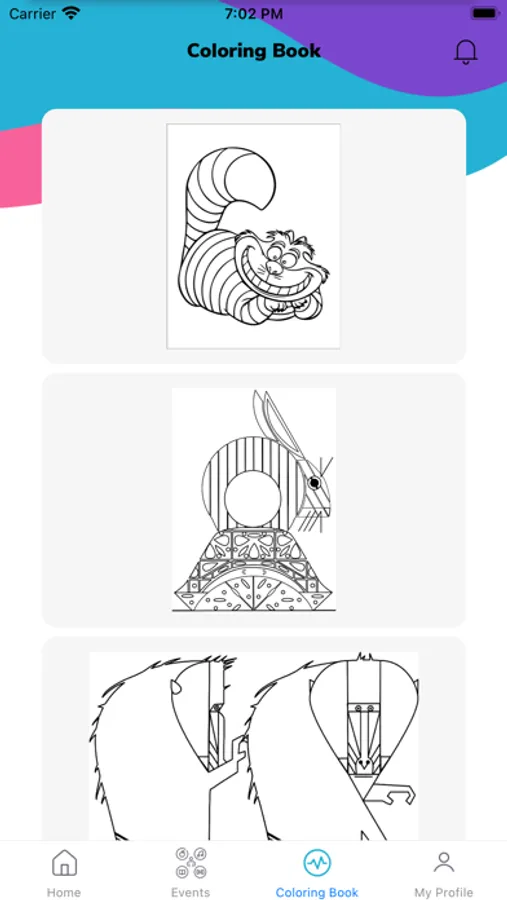 Carrier 7:02 PM

Coloring Book

Home
Events
Coloring Book
My Profile