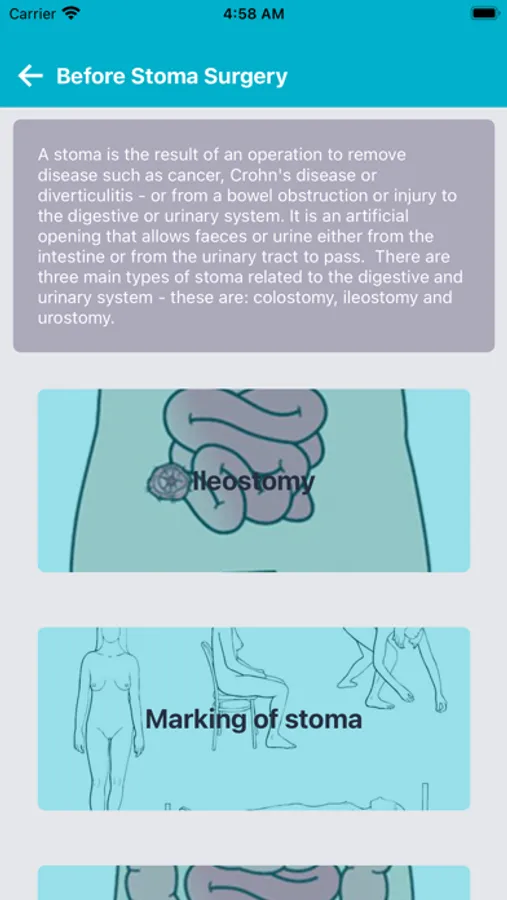 Carrier 4:58 AM

Before Stoma Surgery

A stoma is the result of an operation to remove disease such as cancer, Crohn's disease or diverticulitis - or from a bowel obstruction or injury to the digestive or urinary system. It is an artificial opening that allows faeces or urine either from the intestine or from the urinary tract to pass. There are three main types of stoma related to the digestive and urinary system - these are: colostomy, ileostomy and urostomy.

Ileostomy

Marking of stoma