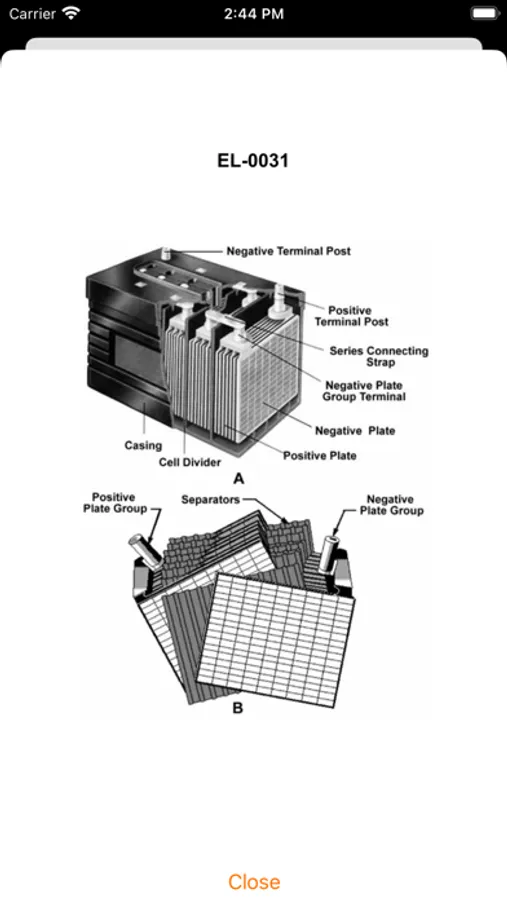 Carrier 2:44 PM

EL-0031

Negative Terminal Post
Positive Terminal Post
Series Connecting Strap
Negative Plate Group Terminal
Negative Plate
Positive Plate
Casing
Cell Divider
A

Positive Plate Group
Separators
Negative Plate Group
B

Close