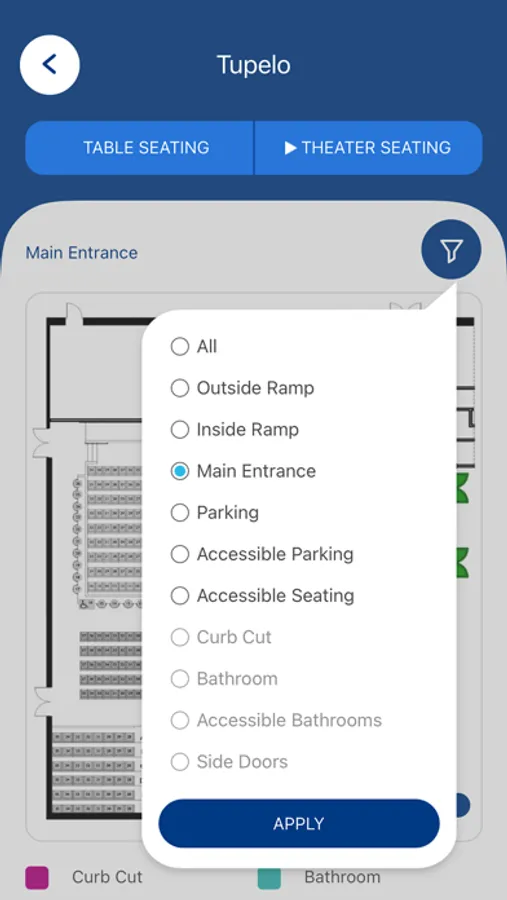 Tupelo

TABLE SEATING

▶ THEATER SEATING

Main Entrance

All
Outside Ramp
Inside Ramp
Main Entrance
Parking
Accessible Parking
Accessible Seating
Curb Cut
Bathroom
Accessible Bathrooms
Side Doors

APPLY

Curb Cut

Bathroom