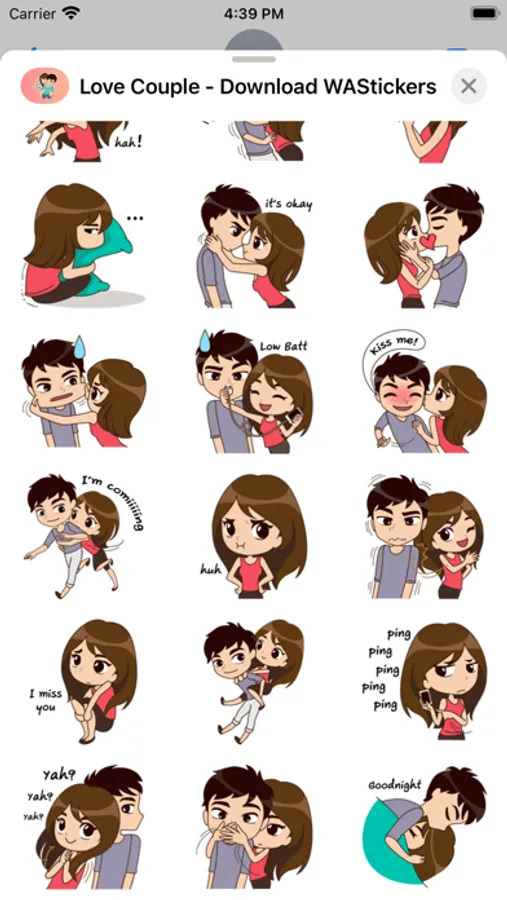 Carrier 4:39 PM

Love Couple - Download WAStickers

hah!

...

it's okay

Low Batt

kiss me!

I'm comiiiiing

huh

I miss you

ping
ping
ping
ping
ping

Yah?
Yah?
Yah?

Goodnight