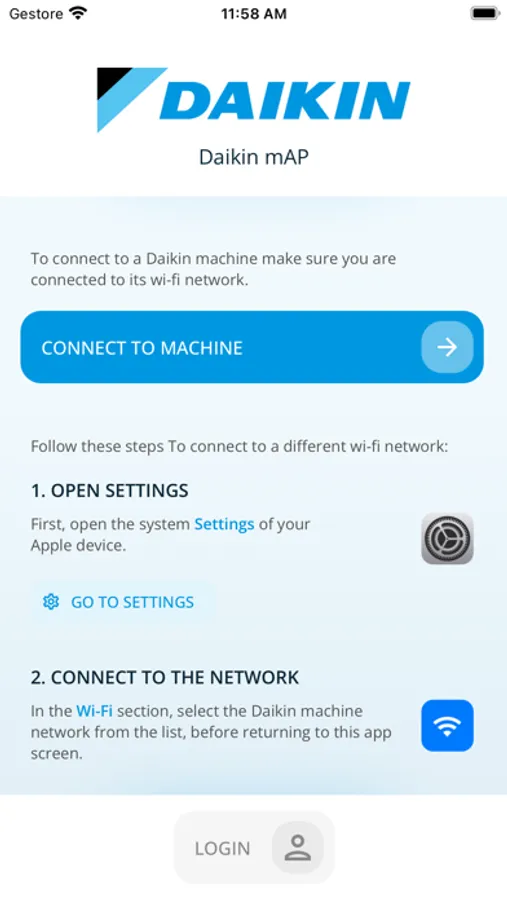 Gestore 11:58 AM

DAIKIN

Daikin mAP

To connect to a Daikin machine make sure you are connected to its wi-fi network.

CONNECT TO MACHINE

Follow these steps To connect to a different wi-fi network:

1. OPEN SETTINGS

First, open the system Settings of your Apple device.

GO TO SETTINGS

2. CONNECT TO THE NETWORK

In the Wi-Fi section, select the Daikin machine network from the list, before returning to this app screen.

LOGIN