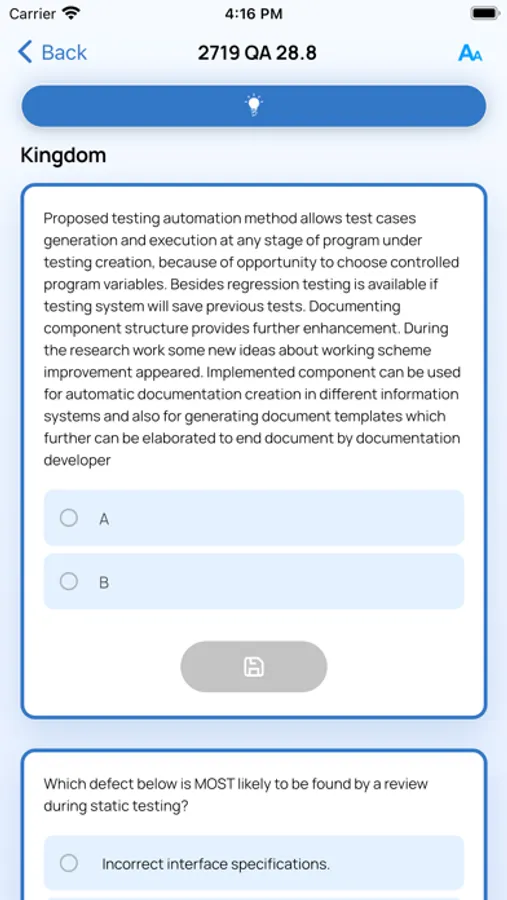 Carrier 4:16 PM

Back 2719 QA 28.8 AA

Kingdom

Proposed testing automation method allows test cases generation and execution at any stage of program under testing creation, because of opportunity to choose controlled program variables. Besides regression testing is available if testing system will save previous tests. Documenting component structure provides further enhancement. During the research work some new ideas about working scheme improvement appeared. Implemented component can be used for automatic documentation creation in different information systems and also for generating document templates which further can be elaborated to end document by documentation developer

A

B

Which defect below is MOST likely to be found by a review during static testing?

Incorrect interface specifications.