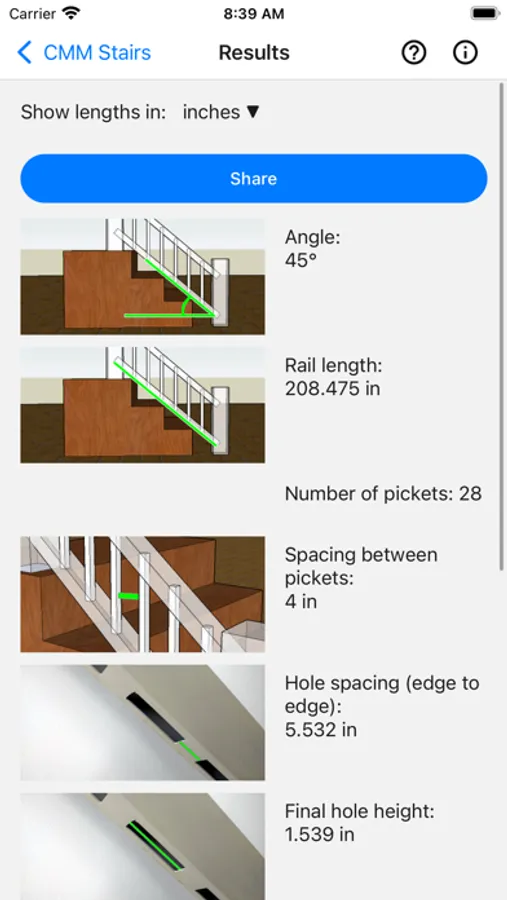 Carrier 8:39 AM

CMM Stairs Results

Show lengths in: inches ▼

Share

Angle:
45°

Rail length:
208.475 in

Number of pickets: 28

Spacing between pickets:
4 in

Hole spacing (edge to edge):
5.532 in

Final hole height:
1.539 in