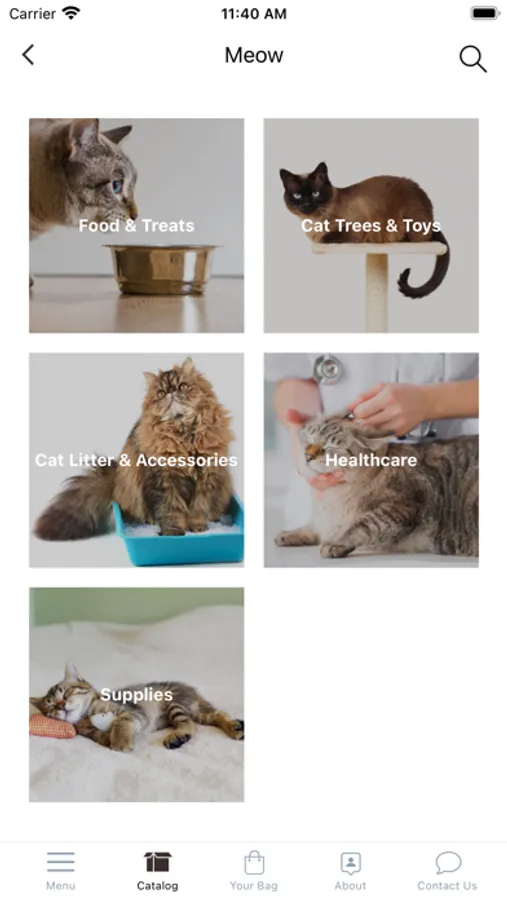 Carrier 11:40 AM

Meow

Food & Treats

Cat Trees & Toys

Cat Litter & Accessories

Healthcare

Supplies

Menu Catalog Your Bag About Contact Us