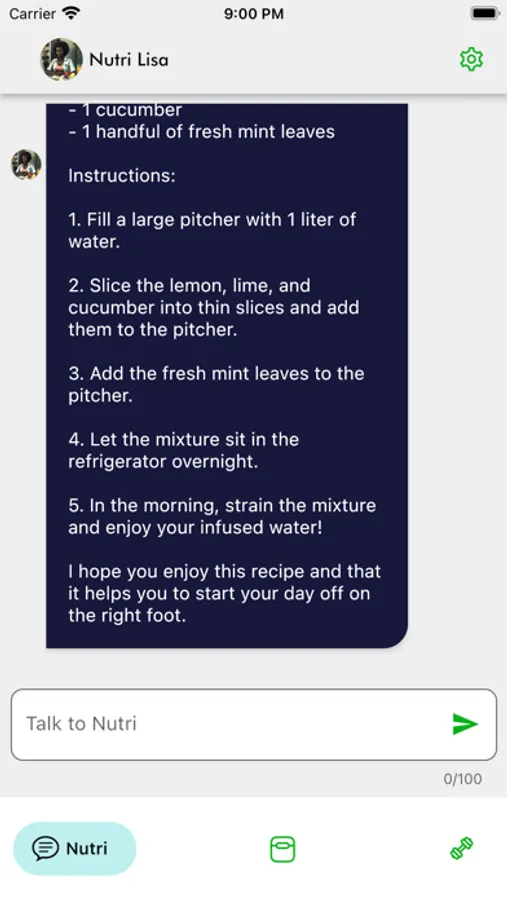 Carrier
9:00 PM

Nutri Lisa

- 1 cucumber
- 1 handful of fresh mint leaves

Instructions:

1. Fill a large pitcher with 1 liter of water.

2. Slice the lemon, lime, and cucumber into thin slices and add them to the pitcher.

3. Add the fresh mint leaves to the pitcher.

4. Let the mixture sit in the refrigerator overnight.

5. In the morning, strain the mixture and enjoy your infused water!

I hope you enjoy this recipe and that it helps you to start your day off on the right foot.

Talk to Nutri

0/100

Nutri