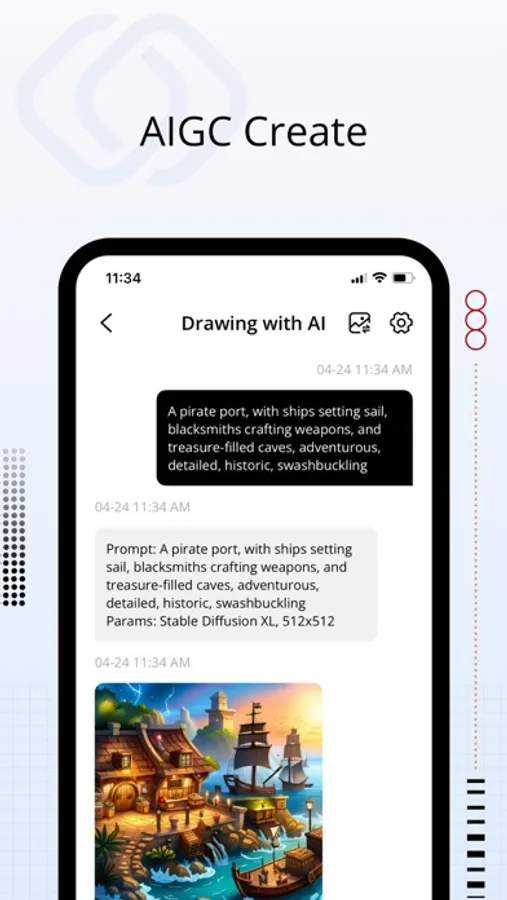 AIGC Create

11:34

Drawing with AI

04-24 11:34 AM

A pirate port, with ships setting sail, blacksmiths crafting weapons, and treasure-filled caves, adventurous, detailed, historic, swashbuckling

04-24 11:34 AM

Prompt: A pirate port, with ships setting sail, blacksmiths crafting weapons, and treasure-filled caves, adventurous, detailed, historic, swashbuckling
Params: Stable Diffusion XL, 512x512

04-24 11:34 AM