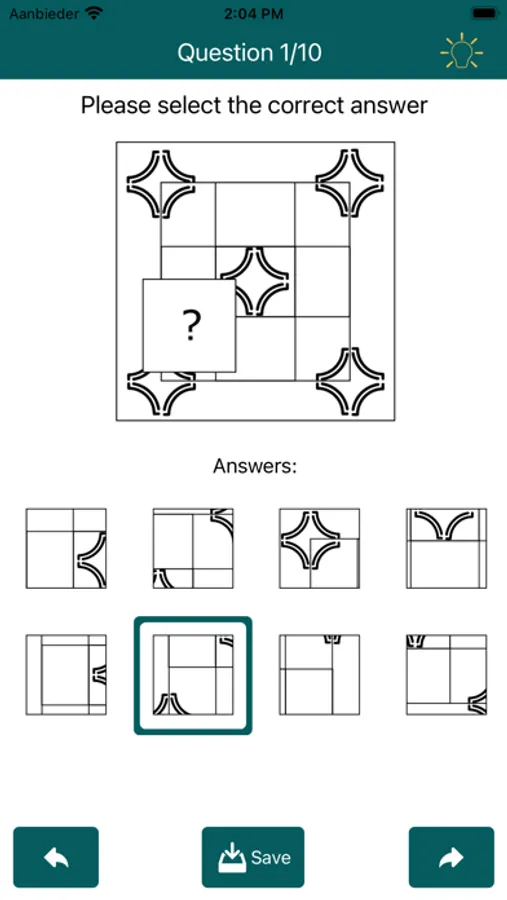 Aanbieder 2:04 PM

Question 1/10

Please select the correct answer

?

Answers:

Save